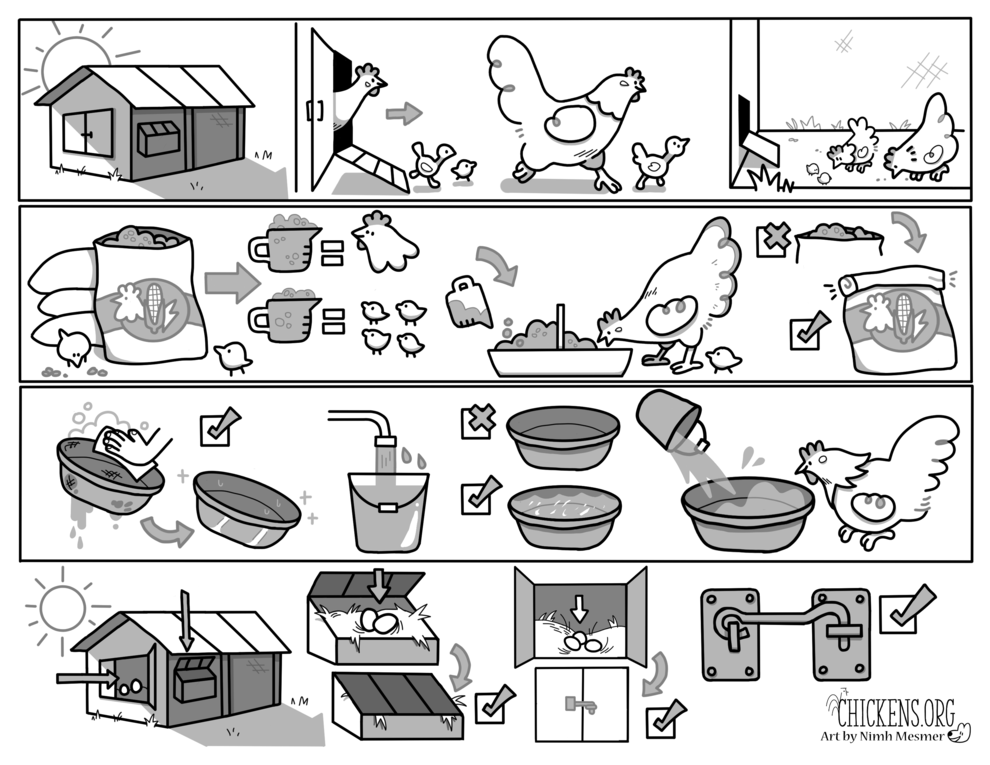 CHICKENS.ORG
Art by Nimh Mesmer